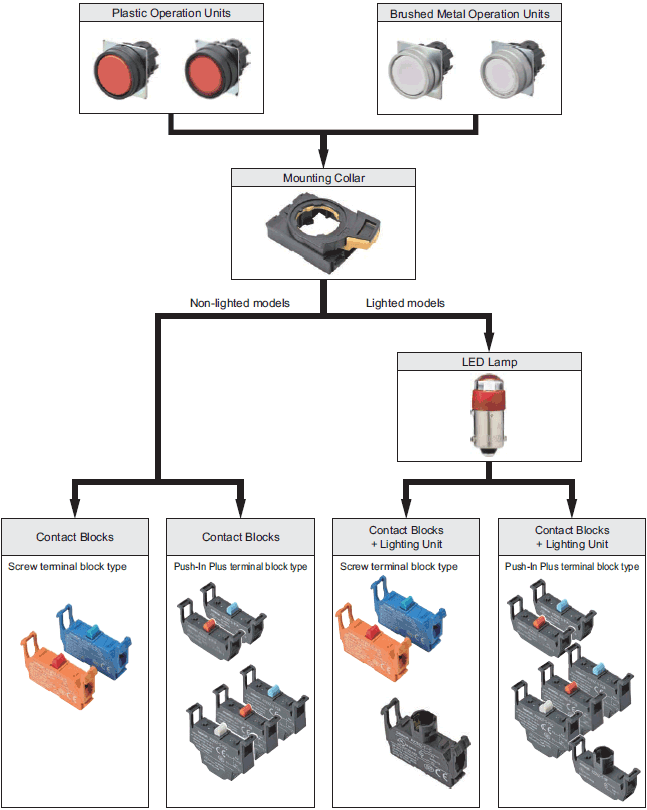 Plastic Operation Units

Brushed Metal Operation Units

Mounting Collar

Non-lighted models

Lighted models

LED Lamp

Contact Blocks

Screw terminal block type

Contact Blocks

Push-In Plus terminal block type

Contact Blocks + Lighting Unit

Screw terminal block type

Contact Blocks + Lighting Unit

Push-In Plus terminal block type