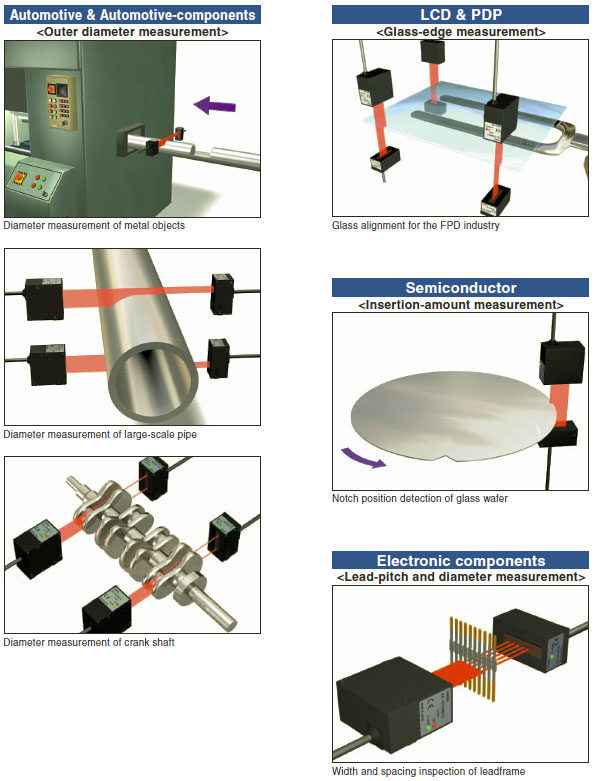 Automotive & Automotive-components
<Outer diameter measurement>

Diameter measurement of metal objects

Diameter measurement of large-scale pipe

Diameter measurement of crank shaft

LCD & PDP
<Glass-edge measurement>

Glass alignment for the FPD industry

Semiconductor
<Insertion-amount measurement>

Notch position detection of glass wafer

Electronic components
<Lead-pitch and diameter measurement>

Width and spacing inspection of leadframe