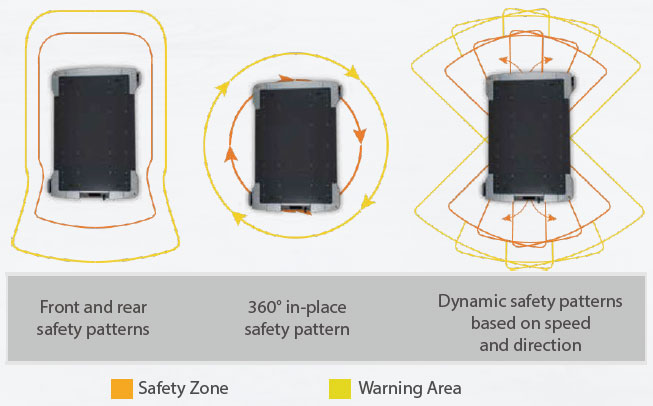 Front and rear safety patterns

360° in-place safety pattern

Dynamic safety patterns based on speed and direction

Safety Zone

Warning Area