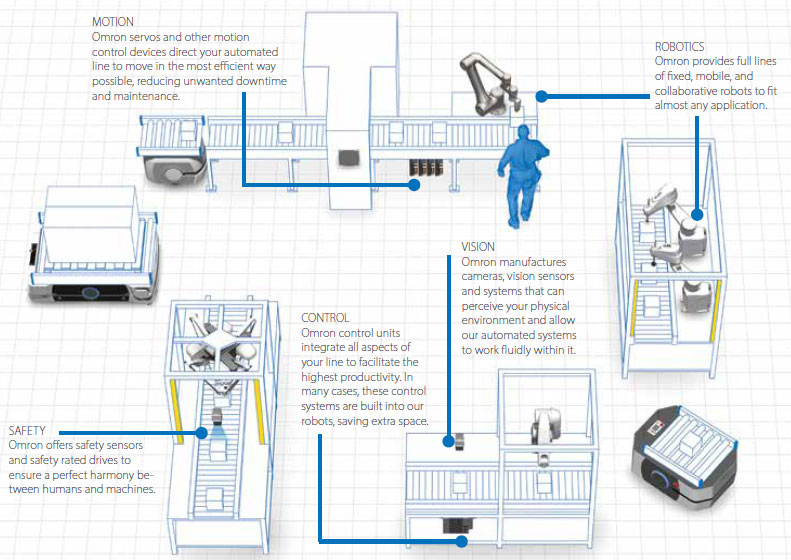 MOTION
Omron servos and other motion control devices direct your automated line to move in the most efficient way possible, reducing unwanted downtime and maintenance.

ROBOTICS
Omron provides full lines of fixed, mobile, and collaborative robots to fit almost any application.

VISION
Omron manufactures cameras, vision sensors and systems that can perceive your physical environment and allow our automated systems to work fluidly within it.

CONTROL
Omron control units integrate all aspects of your line to facilitate the highest productivity. In many cases, these control systems are built into our robots, saving extra space.

SAFETY
Omron offers safety sensors and safety rated drives to ensure a perfect harmony between humans and machines.