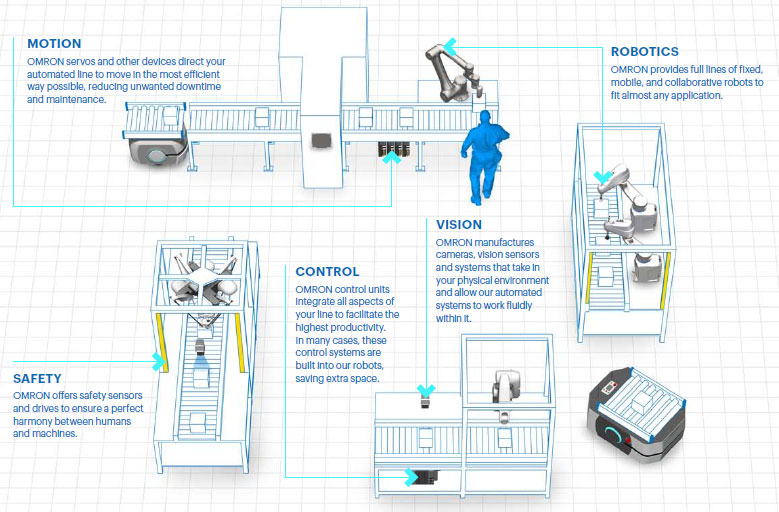 MOTION
OMRON servos and other devices direct your automated line to move in the most efficient way possible, reducing unwanted downtime and maintenance.

ROBOTICS
OMRON provides full lines of fixed, mobile, and collaborative robots to fit almost any application.

VISION
OMRON manufactures cameras, vision sensors and systems that take in your physical environment and allow our automated systems to work fluidly within it.

CONTROL
OMRON control units integrate all aspects of your line to facilitate the highest productivity. In many cases, these control systems are built into our robots, saving extra space.

SAFETY
OMRON offers safety sensors and drives to ensure a perfect harmony between humans and machines.