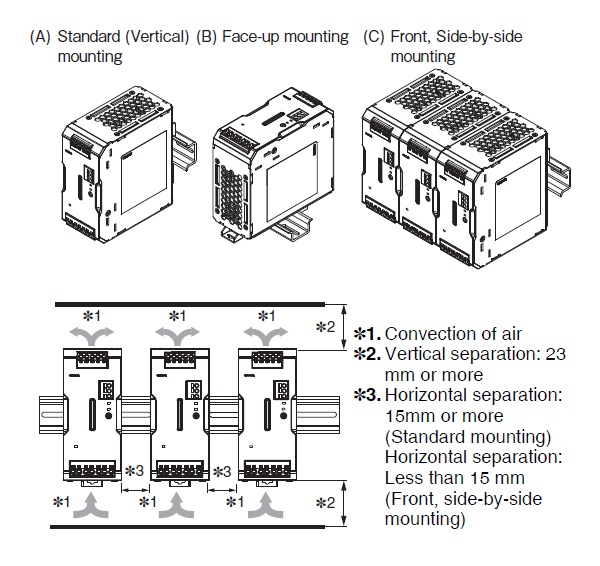 (A) Standard (Vertical) mounting

(B) Face-up mounting

(C) Front, Side-by-side mounting

*1 *1 *1

*2

*3 *3

*1 *1 *1

*2

*1. Convection of air
*2. Vertical separation: 23 mm or more
*3. Horizontal separation: 15mm or more (Standard mounting)
Horizontal separation: Less than 15 mm (Front, side-by-side mounting)