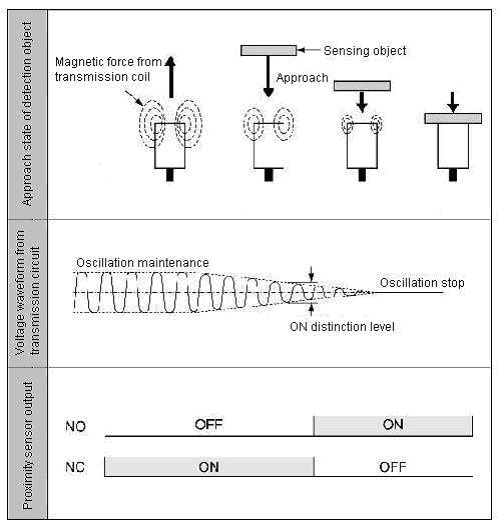 Approach state of detection object

Magnetic force from transmission coil

Sensing object

Approach

Voltage waveform from transmission circuit

Oscillation maintenance

Oscillation stop

ON distinction level

Proximity sensor output

NO

OFF

ON

NC

ON

OFF