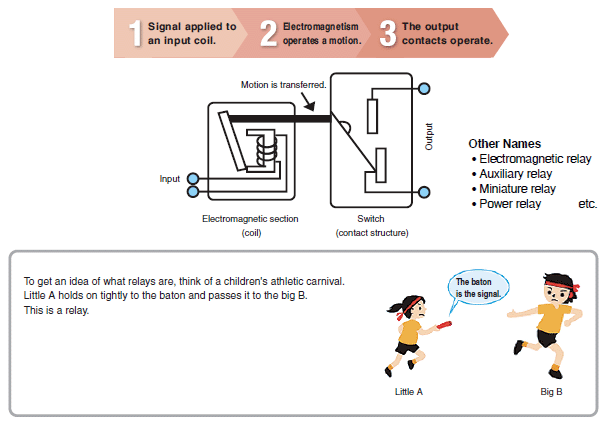 1 Signal applied to an input coil.

2 Electromagnetism operates a motion.

3 The output contacts operate.

Motion is transferred.

Input

Output

Electromagnetic section (coil)

Switch (contact structure)

Other Names
• Electromagnetic relay
• Auxiliary relay
• Miniature relay
• Power relay etc.

To get an idea of what relays are, think of a children's athletic carnival.
Little A holds on tightly to the baton and passes it to the big B.
This is a relay.

The baton is the signal.

Little A

Big B